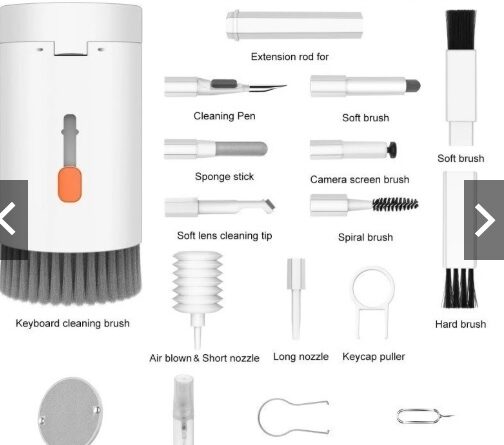 Extension rod for

Cleaning Pen

Soft brush

Soft brush

Sponge stick

Camera screen brush

Soft lens cleaning tip

Spiral brush

Keyboard cleaning brush

Air blown & Short nozzle

Long nozzle

Keycap puller

Hard brush